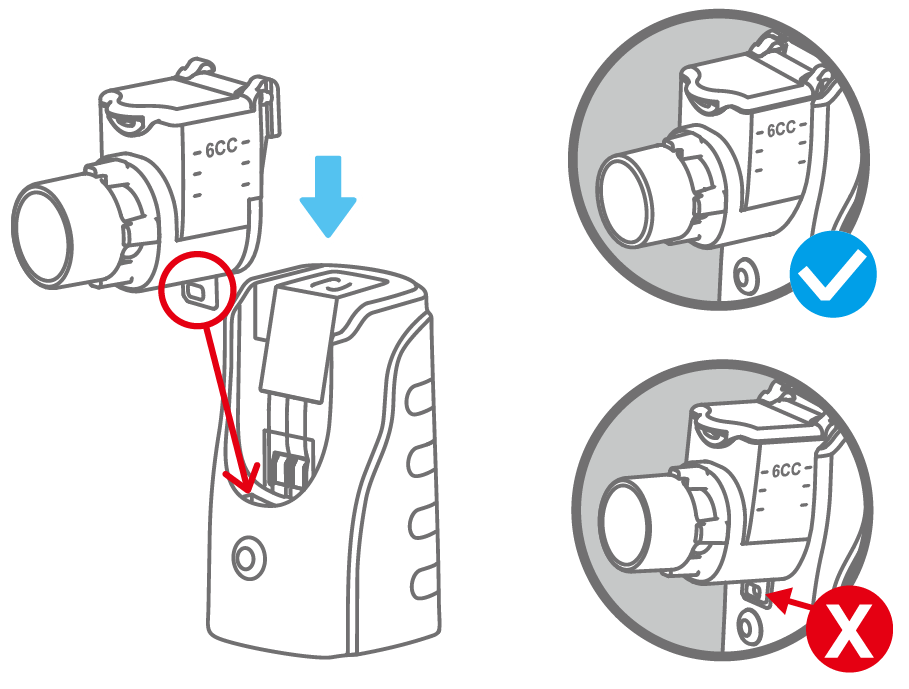 6CC

6CC

6CC