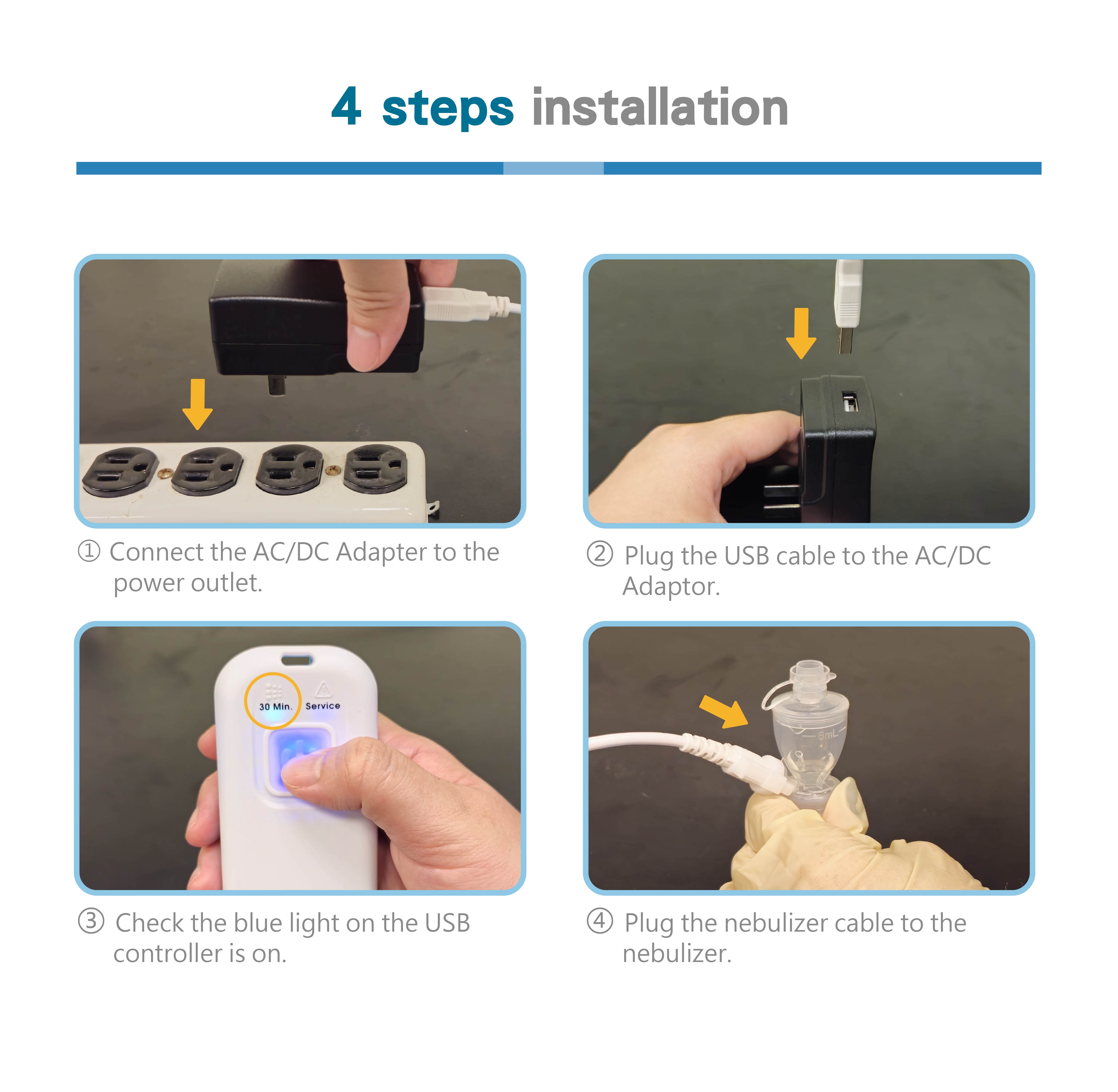 4 steps installation

① Connect the AC/DC Adapter to the power outlet.

② Plug the USB cable to the AC/DC Adaptor.

30 Min.

Service

6mL

③ Check the blue light on the USB controller is on.

④ Plug the nebulizer cable to the nebulizer.